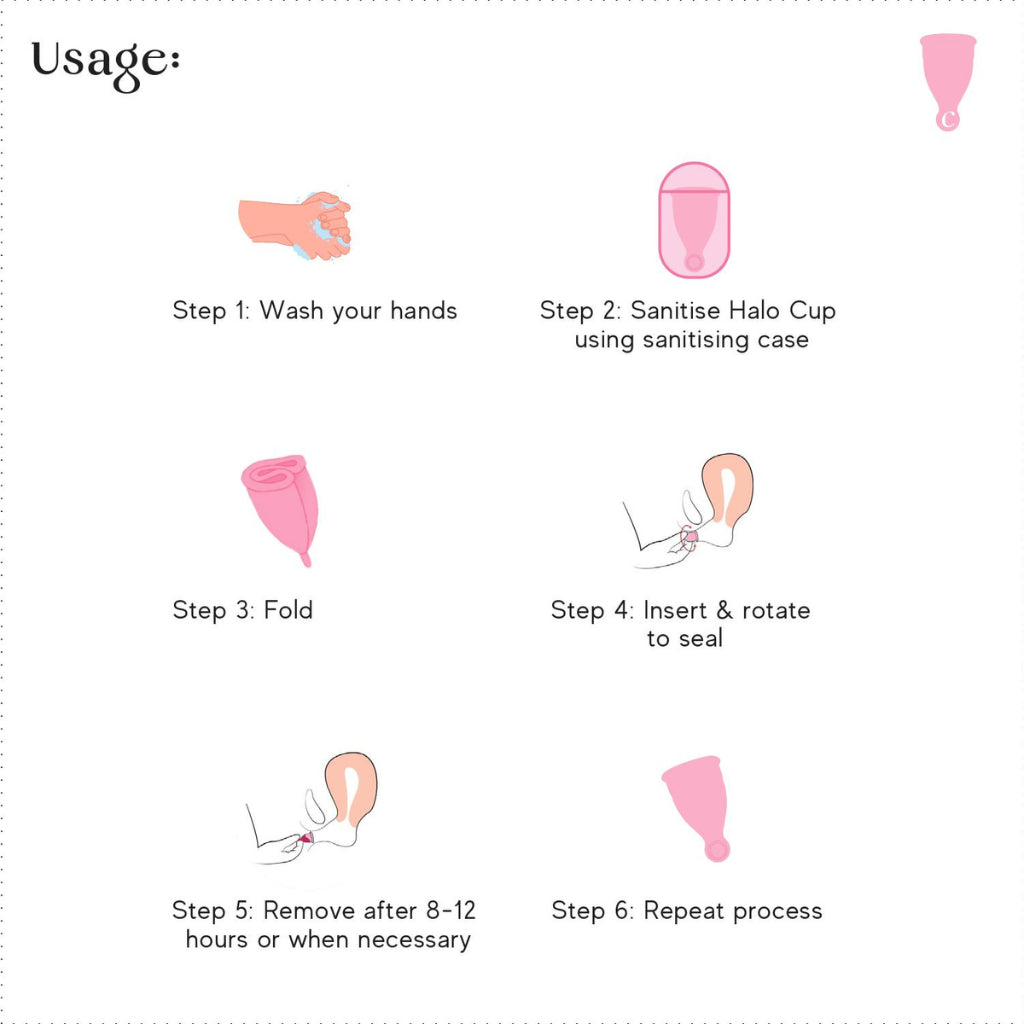 Usage:

C

Step 1: Wash your hands

Step 2: Sanitise Halo Cup using sanitising case

Step 3: Fold

Step 4: Insert & rotate to seal

Step 5: Remove after 8-12 hours or when necessary

Step 6: Repeat process